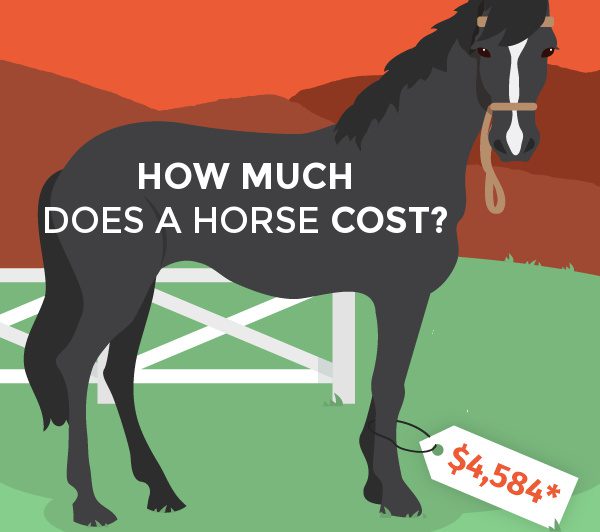 HOW MUCH
DOES A HORSE COST?

$4,584*